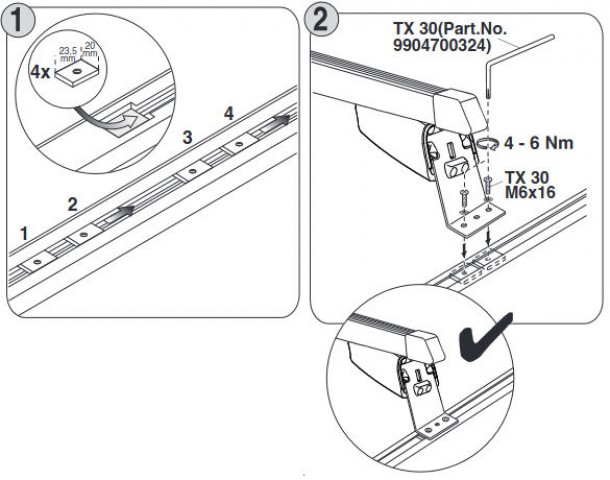 1

4x

23,5 mm

20 mm

1

2

3

4

2

TX 30(Part.No. 9904700324)

4 - 6 Nm

TX 30 M6x16